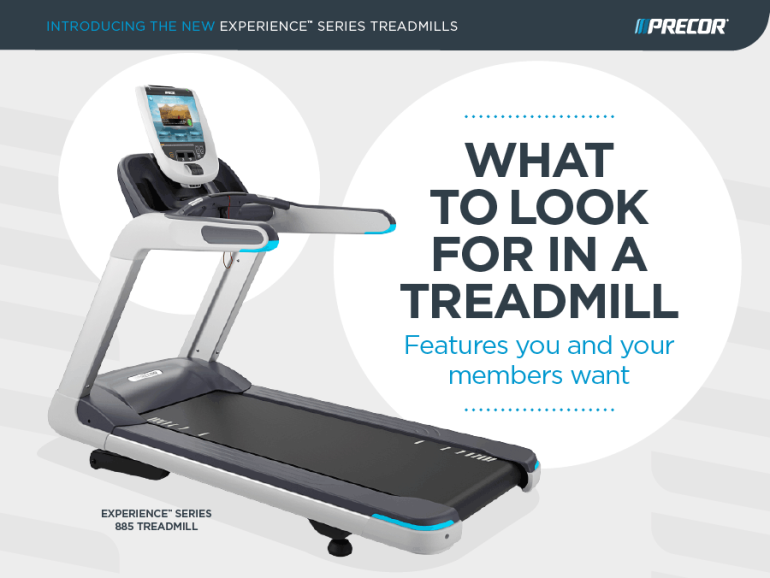 INTRODUCING THE NEW EXPERIENCE™ SERIES TREADMILLS

PRECOR

WHAT TO LOOK FOR IN A TREADMILL

Features you and your members want

EXPERIENCE™ SERIES 885 TREADMILL